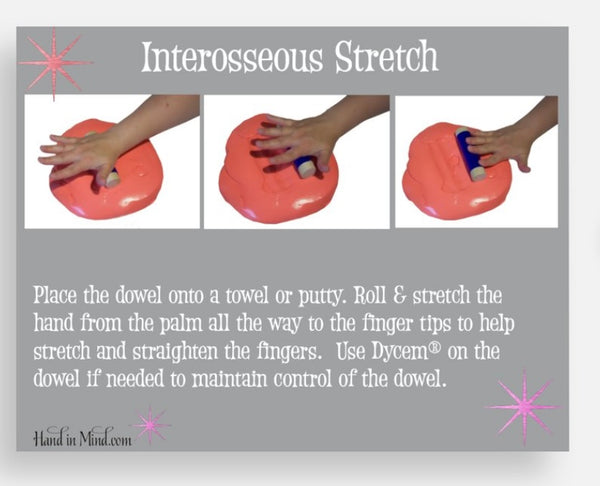 Interosseous Stretch

Place the dowel onto a towel or putty. Roll & stretch the hand from the palm all the way to the finger tips to help stretch and straighten the fingers. Use Dycem® on the dowel if needed to maintain control of the dowel.

Hand in Mind.com